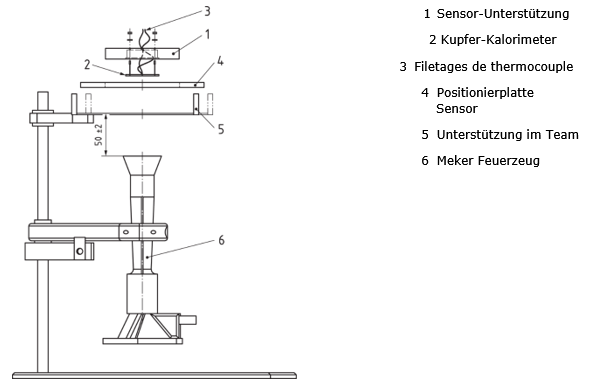 3
1
2
4
5
50 ±2
6

1 Sensor-Unterstützung

2 Kupfer-Kalorimeter

3 Filetages de thermocouple

4 Positionierplatte Sensor

5 Unterstützung im Team

6 Meker Feuerzeug