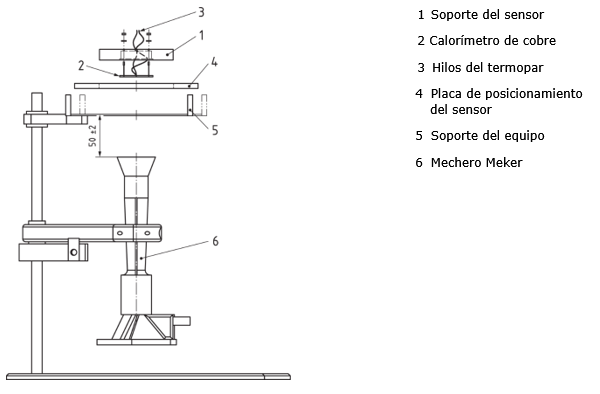 3
1
2
4
5
50 ±2
6

1 Soporte del sensor
2 Calorímetro de cobre
3 Hilos del termopar
4 Placa de posicionamiento del sensor
5 Soporte del equipo
6 Mechero Meker