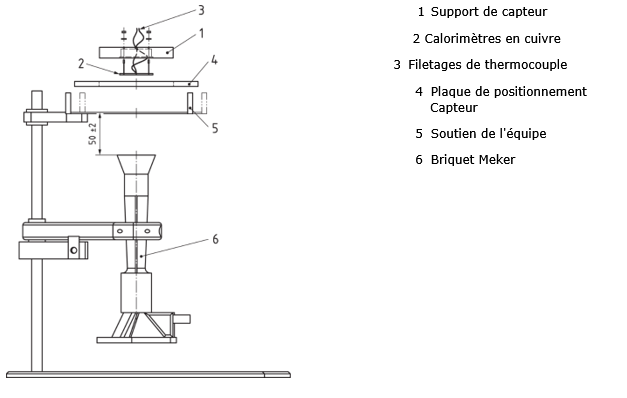 3
1
2
4
5
50 ±2
6

1 Support de capteur

2 Calorimètres en cuivre

3 Filetages de thermocouple

4 Plaque de positionnement Capteur

5 Soutien de l'équipe

6 Briquet Meker